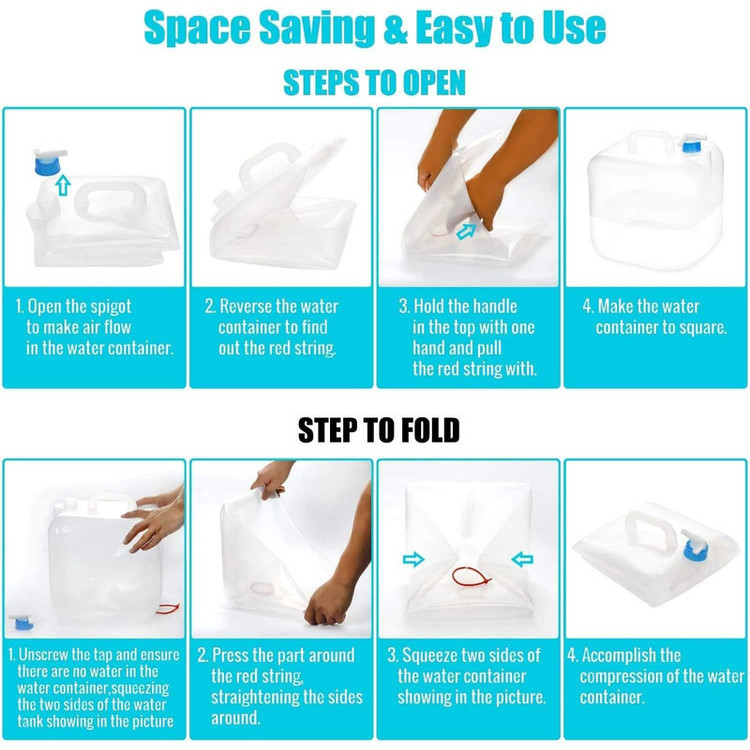 Space Saving & Easy to Use

STEPS TO OPEN

1. Open the spigot to make air flow in the water container.

2. Reverse the water container to find out the red string.

3. Hold the handle in the top with one hand and pull the red string with.

4. Make the water container to square.

STEP TO FOLD

1. Unscrew the tap and ensure there are no water in the water container,squeezing the two sides of the water tank showing in the picture

2. Press the part around the red string, straightening the sides around.

3. Squeeze two sides of the water container showing in the picture.

4. Accomplish the compression of the water container.